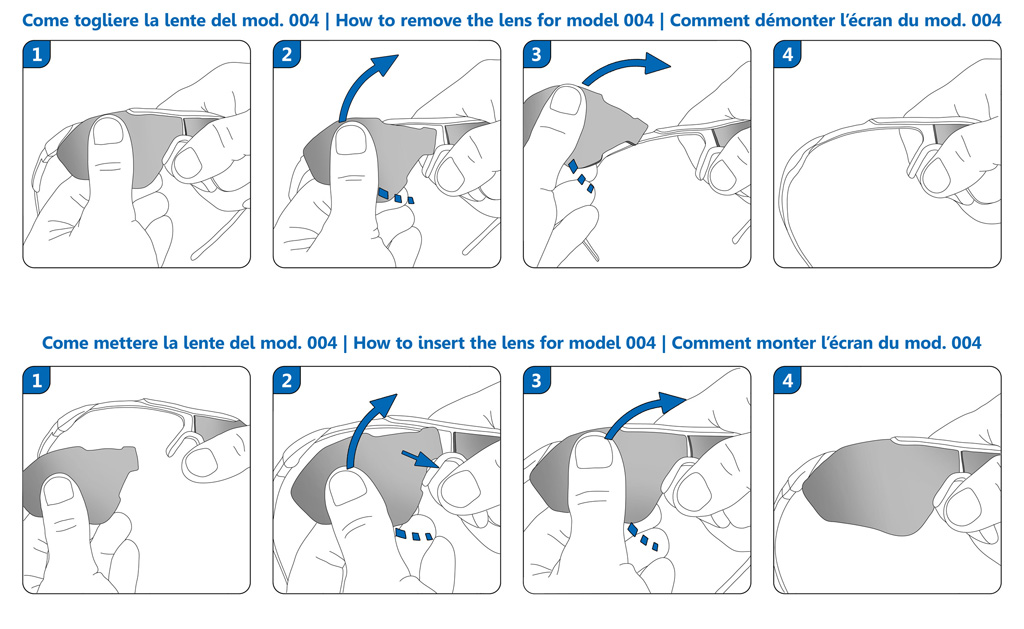 Come togliere la lente del mod. 004 | How to remove the lens for model 004 | Comment démonter l'écran du mod. 004

1

2

3

4

Come mettere la lente del mod. 004 | How to insert the lens for model 004 | Comment monter l'écran du mod. 004

1

2

3

4